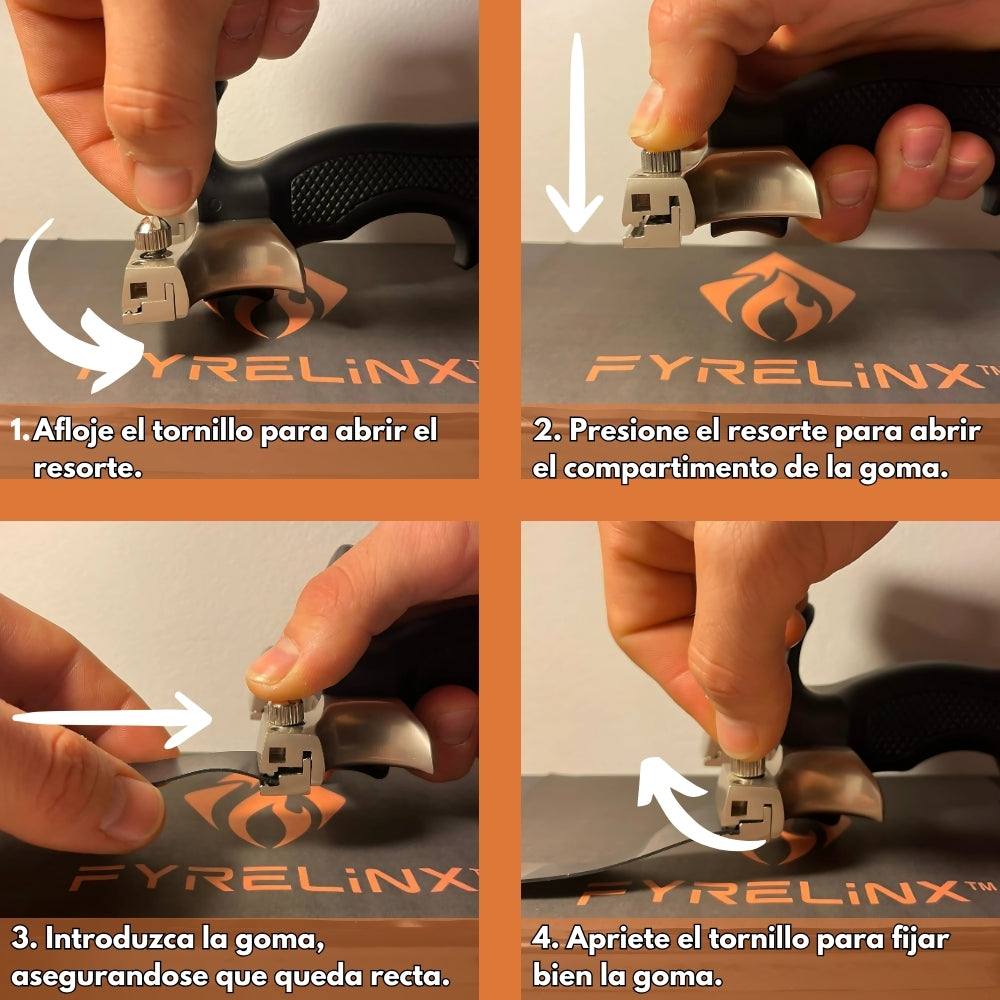 FYRELiNX™

1. Afloje el tornillo para abrir el resorte.

FYRELiNX™

2. Presione el resorte para abrir el compartimento de la goma.

FYRELiNX

3. Introduzca la goma, asegurandose que queda recta.

FYRELiNX™

4. Apriete el tornillo para fijar bien la goma.