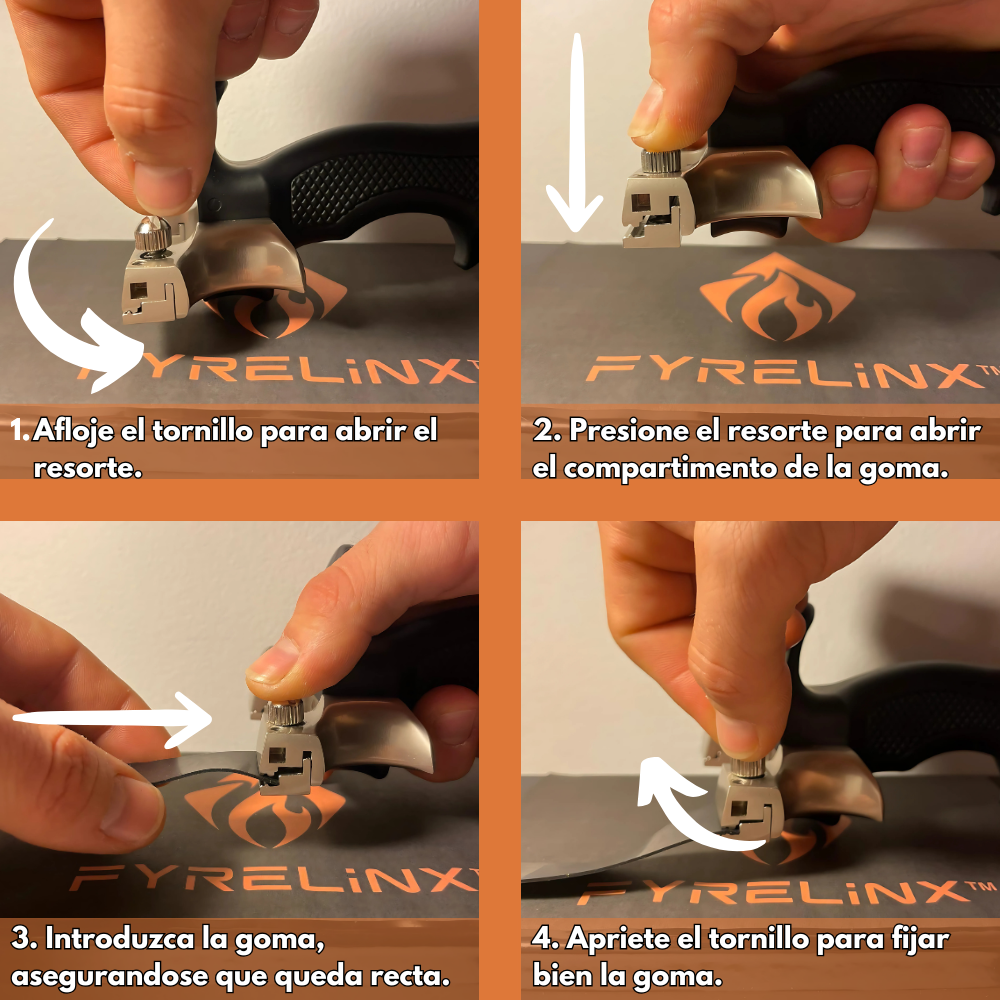 FYRELiNX™

1. Afloje el tornillo para abrir el resorte.

FYRELiNX™

2. Presione el resorte para abrir el compartimento de la goma.

FYRELiNX

3. Introduzca la goma, asegurandose que queda recta.

FYRELiNX™

4. Apriete el tornillo para fijar bien la goma.