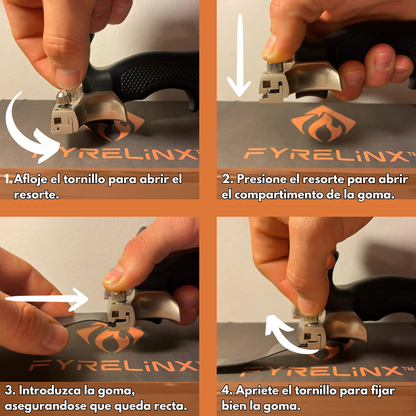 FYRELiNX™

1. Afloje el tornillo para abrir el resorte.

FYRELiNX™

2. Presione el resorte para abrir el compartimento de la goma.

FYRELiNX

3. Introduzca la goma, asegurandose que queda recta.

FYRELiNX™

4. Apriete el tornillo para fijar bien la goma.